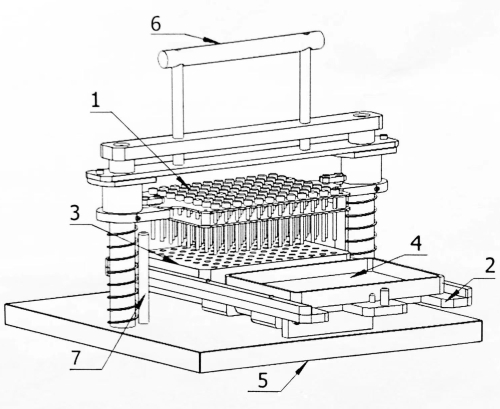 6
1
3
4
2
7
5